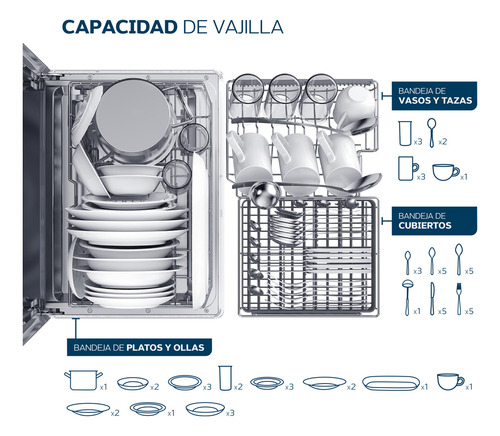 CAPACIDAD DE VAJILLA

BANDEJA DE
VASOS Y TAZAS

x3 x2

x3 x1

BANDEJA DE
CUBIERTOS

x3 x5 x5

x1 x5 x5

BANDEJA DE PLATOS Y OLLAS

x1 x2 x3 x2 x3 x2 x1 x1

x2 x1 x3